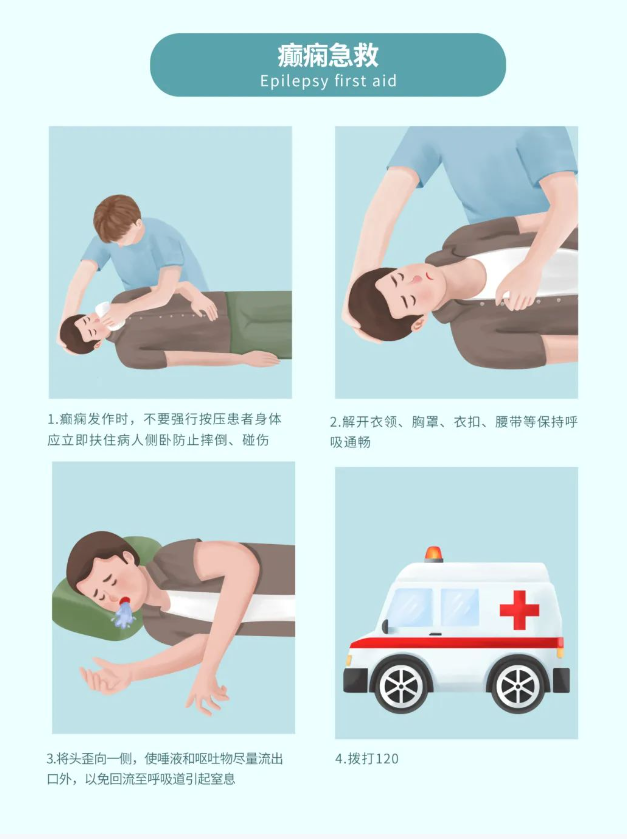 癫痫急救
Epilepsy first aid

1.癫痫发作时，不要强行按压患者身体应立即扶住病人侧卧防止摔倒、碰伤

2.解开衣领、胸罩、衣扣、腰带等保持呼吸通畅

3.将头歪向一侧，使唾液和呕吐物尽量流出口外，以免回流至呼吸道引起窒息

4.拨打120