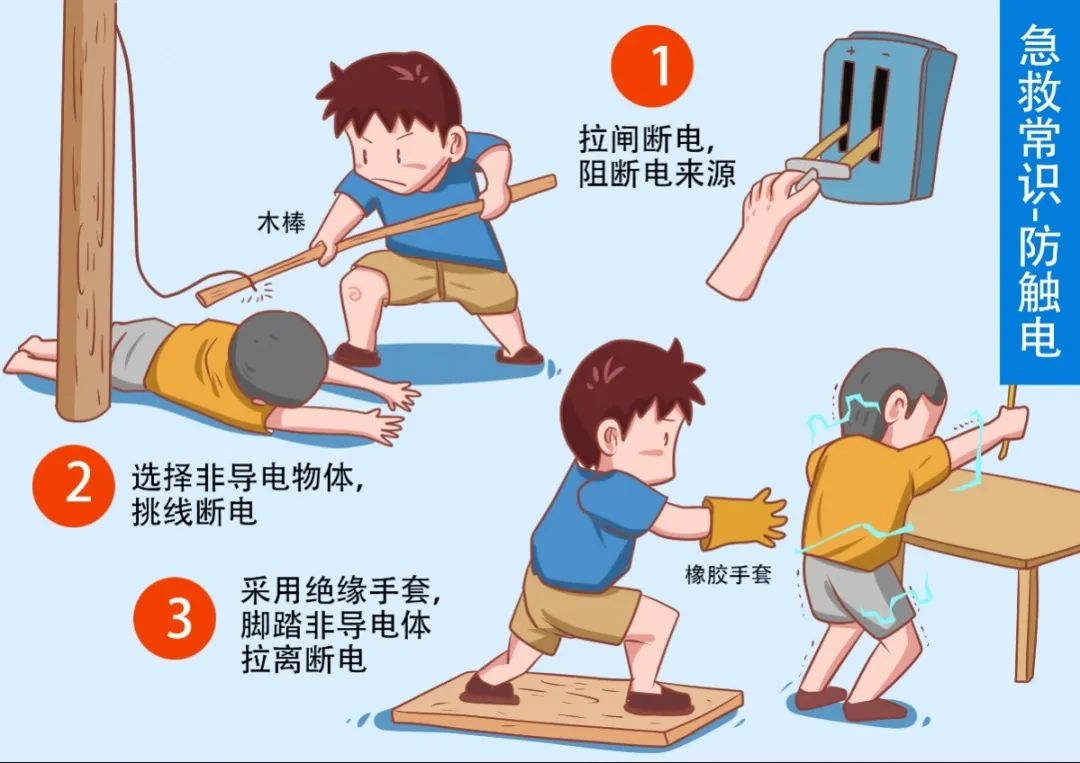 急救常识-防触电

1
拉闸断电，阻断电来源

木棒

2
选择非导电物体，挑线断电

3
采用绝缘手套，脚踏非导电体拉离断电

橡胶手套