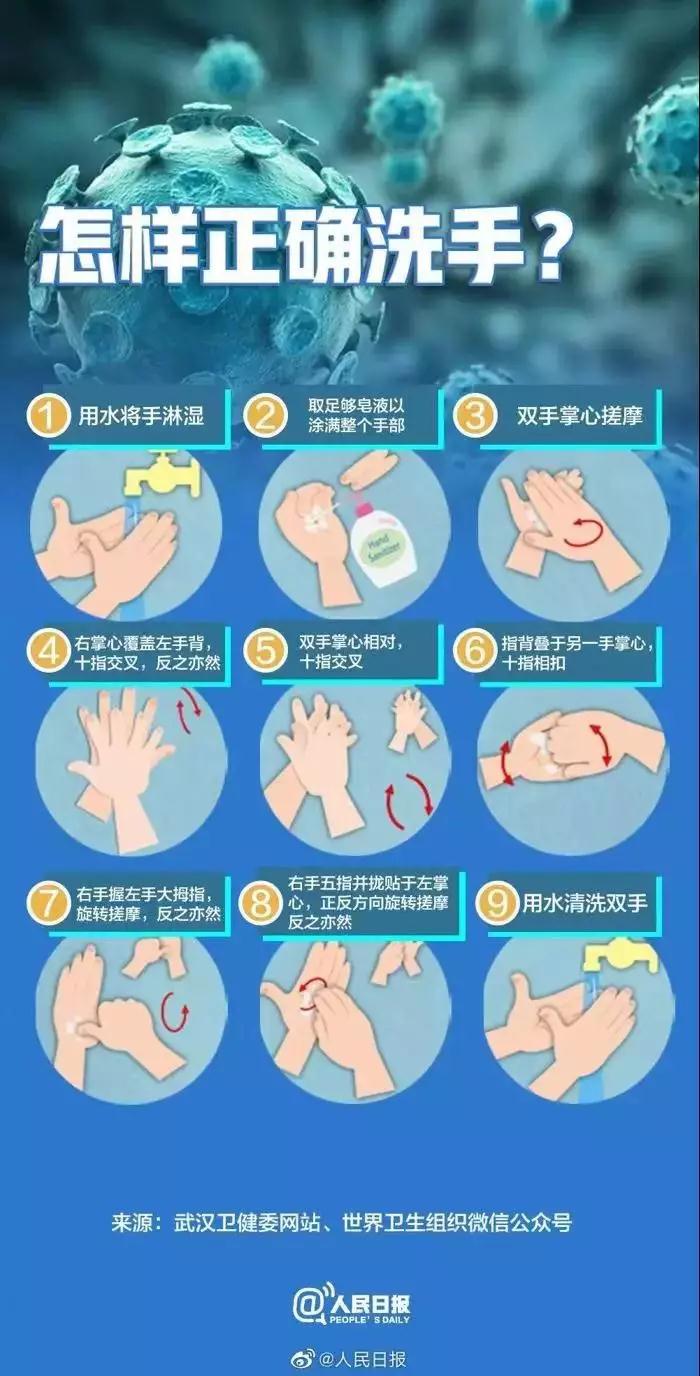 怎样正确洗手？

1 用水将手淋湿

2 取足够皂液以涂满整个手部

Hand Sanitizer

3 双手掌心搓摩

4 右掌心覆盖左手背，十指交叉，反之亦然

5 双手掌心相对，十指交叉

6 指背叠于另一手掌心，十指相扣

7 右手握左手大拇指，旋转搓摩，反之亦然

8 右手五指并拢贴于左掌心，正反方向旋转搓摩反之亦然

9 用水清洗双手

来源：武汉卫健委网站、世界卫生组织微信公众号

@人民日报
PEOPLE'S DAILY

@人民日报